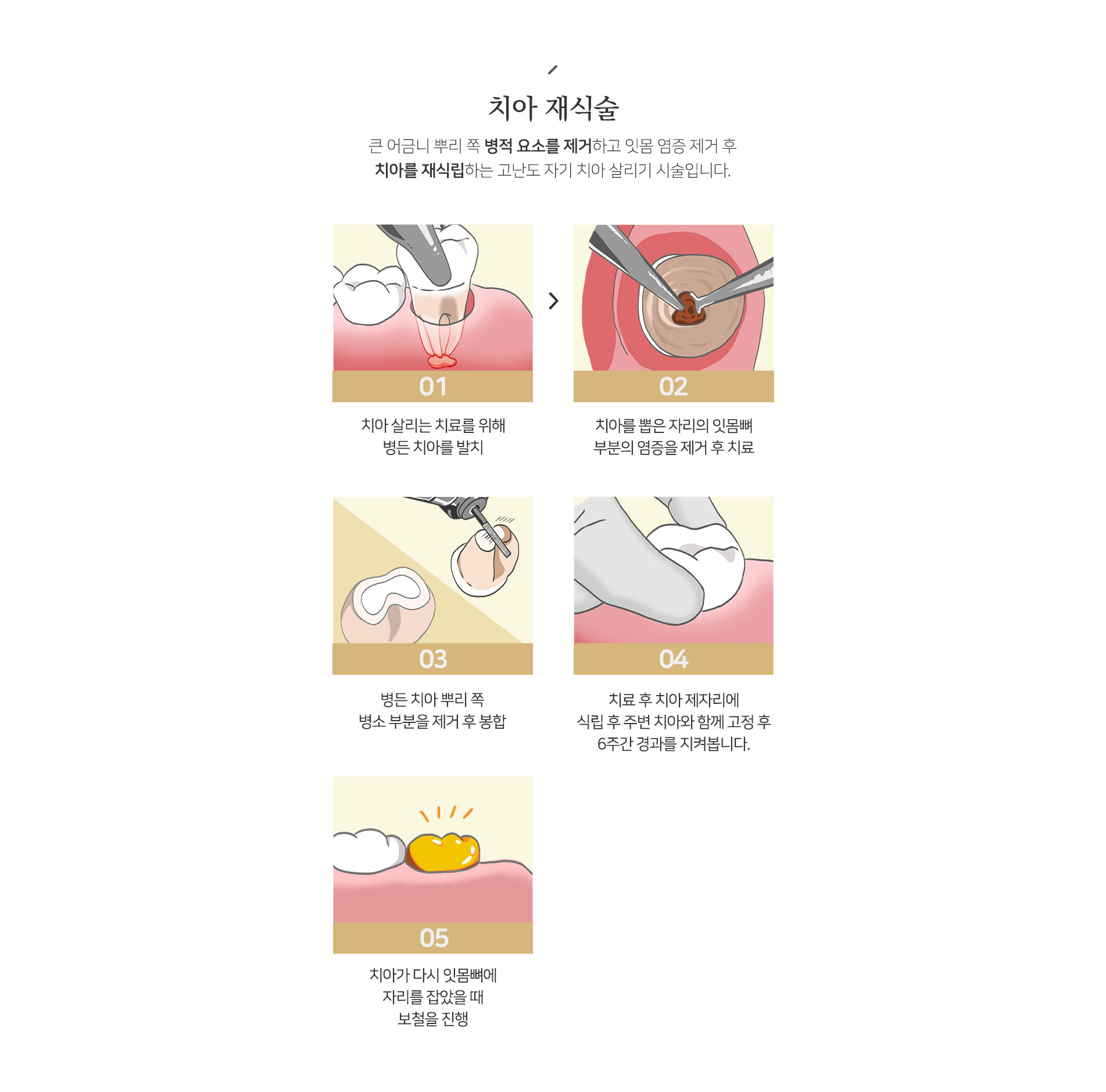 치아 재식술

큰 어금니 뿌리 쪽 병적 요소를 제거하고 잇몸 염증 제거 후 치아를 재식립하는 고난도 자기 치아 살리기 시술입니다.

01

치아 살리는 치료를 위해 병든 치아를 발치

02

치아를 뽑은 자리의 잇몸뼈 부분의 염증을 제거 후 치료

03

병든 치아 뿌리 쪽 병소 부분을 제거 후 봉합

04

치료 후 치아 제자리에 식립 후 주변 치아와 함께 고정 후 6주간 경과를 지켜봅니다.

05

치아가 다시 잇몸뼈에 자리를 잡았을 때 보철을 진행